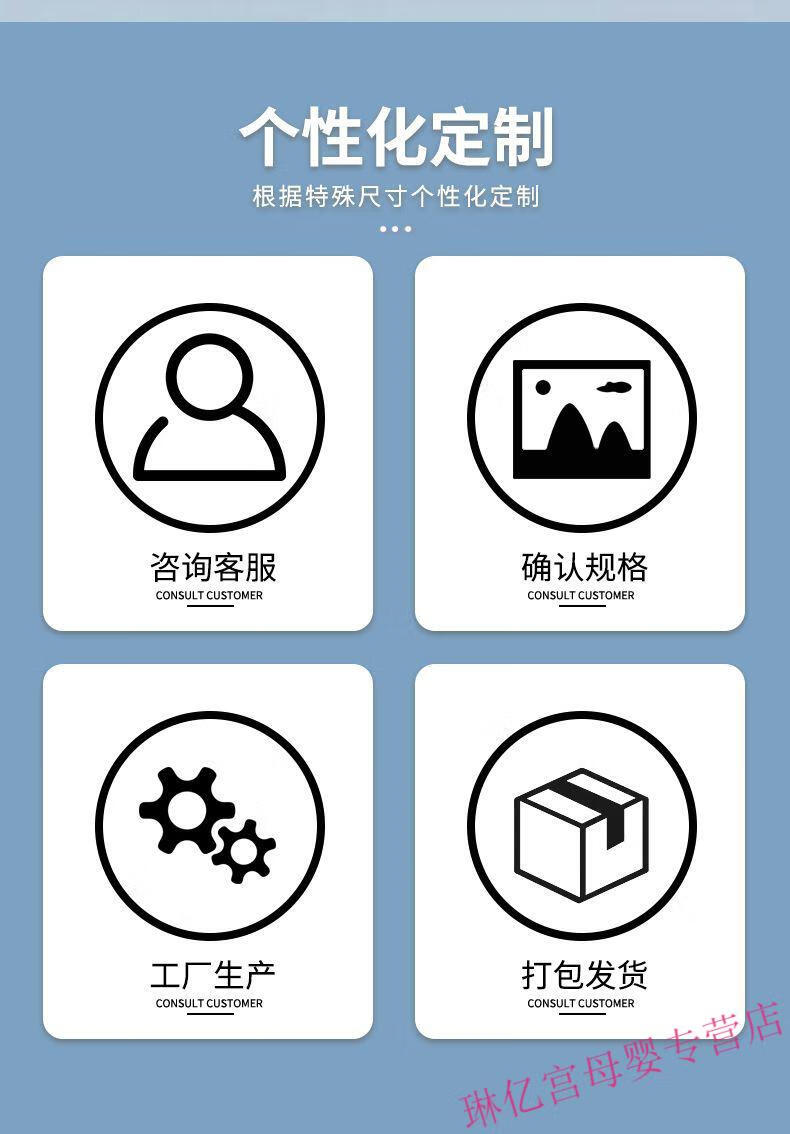 个性化定制

根据特殊尺寸个性化定制

咨询客服
CONSULT CUSTOMER

确认规格
CONSULT CUSTOMER

工厂生产
CONSULT CUSTOMER

打包发货
CONSULT CUSTOMER

琳亿宫母婴专营店