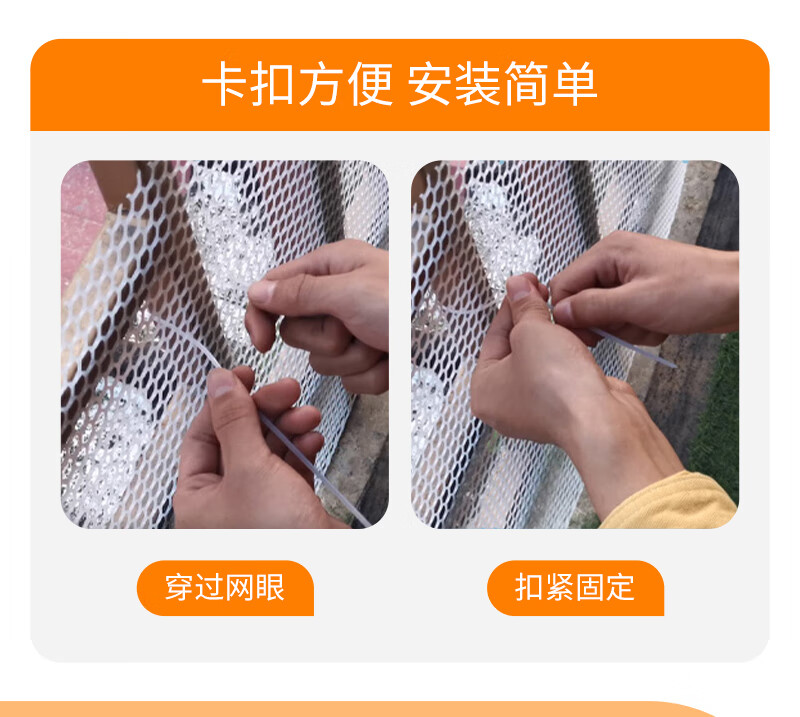 卡扣方便 安装简单

穿过网眼

扣紧固定