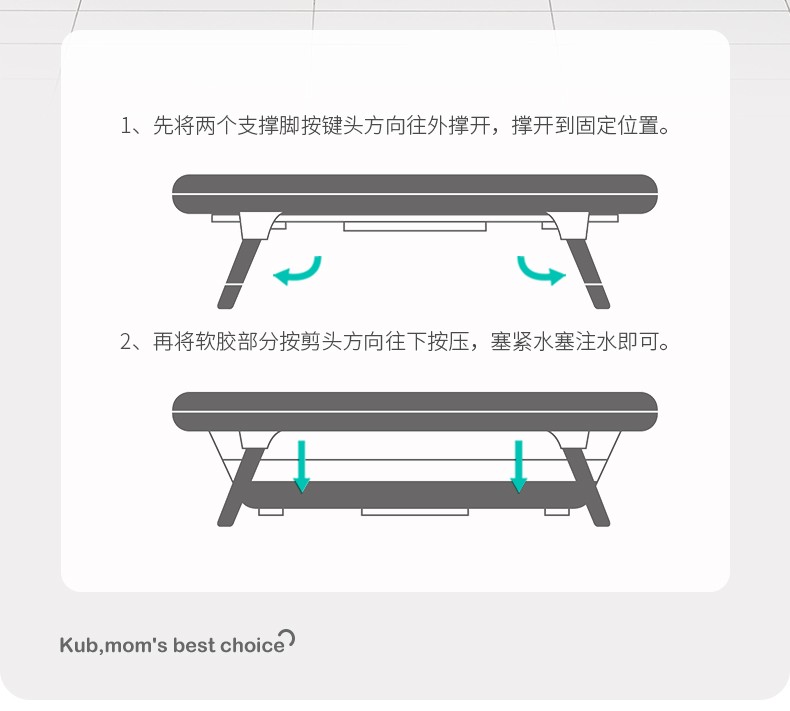 1、先将两个支撑脚按键头方向往外撑开，撑开到固定位置。

2、再将软胶部分按剪头方向往下按压，塞紧水塞注水即可。

Kub,mom's best choice