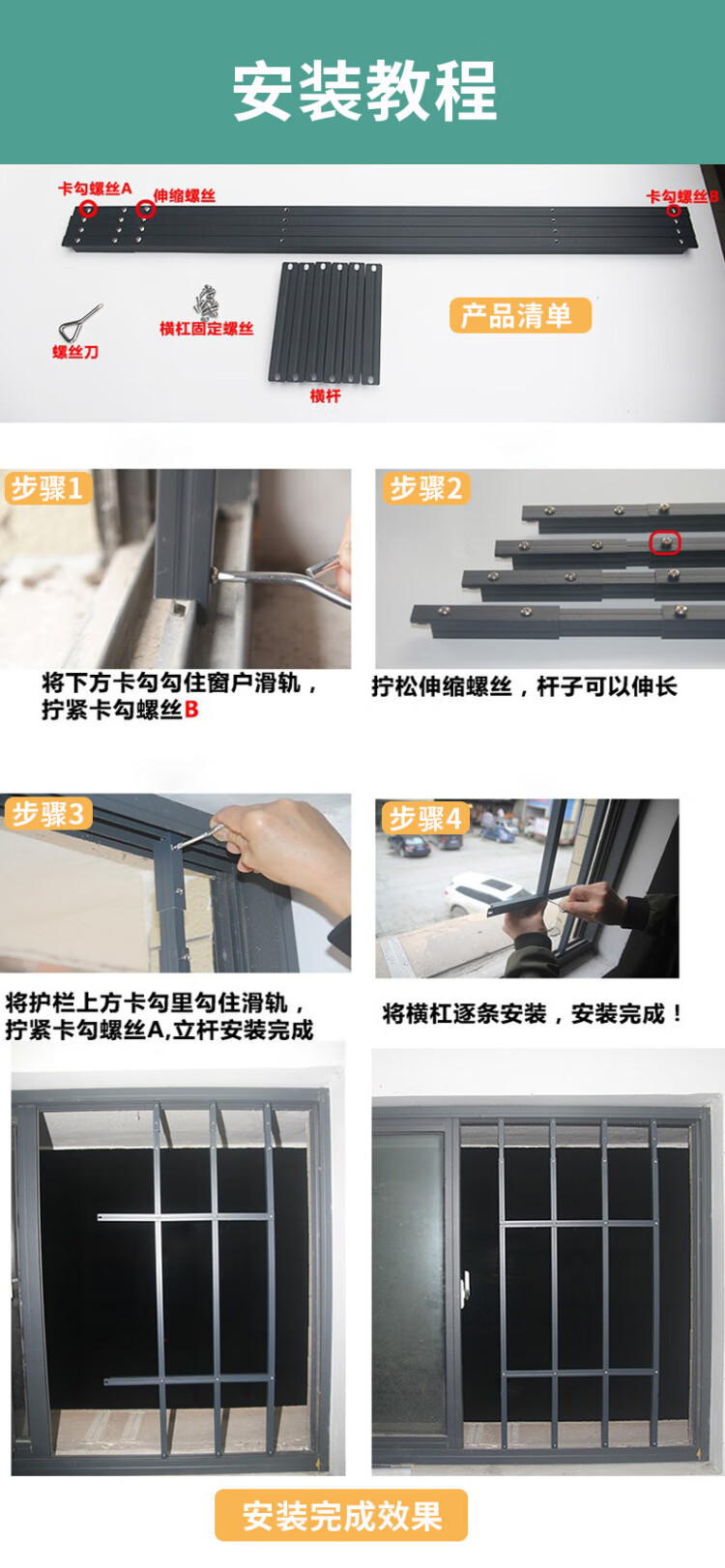 安装教程

卡勾螺丝A
伸缩螺丝
卡勾螺丝B
螺丝刀
横杠固定螺丝
横杆
产品清单

步骤1
将下方卡勾勾住窗户滑轨，拧紧卡勾螺丝B

步骤2
拧松伸缩螺丝，杆子可以伸长

步骤3
将护栏上方卡勾里勾住滑轨，拧紧卡勾螺丝A,立杆安装完成

步骤4
将横杠逐条安装，安装完成！

安装完成效果