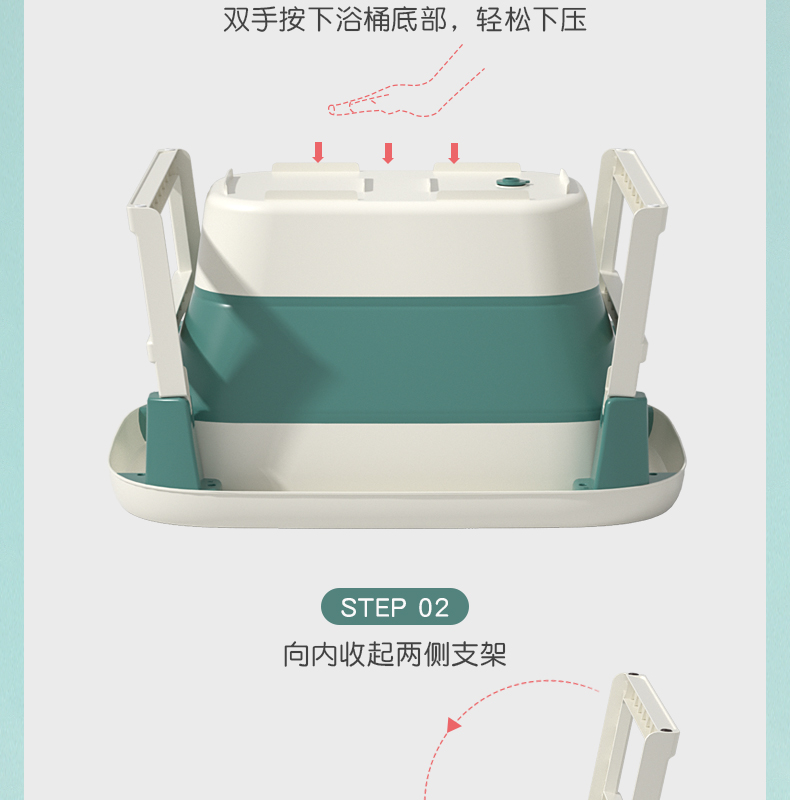 双手按下浴桶底部，轻松下压

STEP 02

向内收起两侧支架