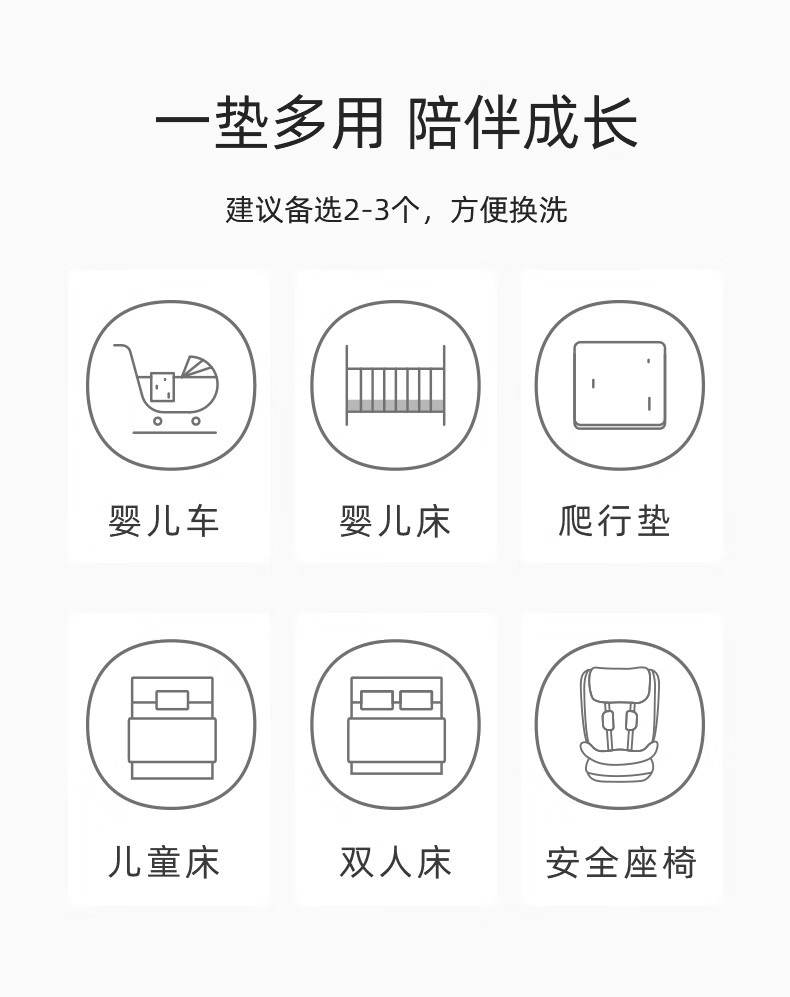 一垫多用 陪伴成长

建议备选2-3个，方便换洗

婴儿车

婴儿床

爬行垫

儿童床

双人床

安全座椅