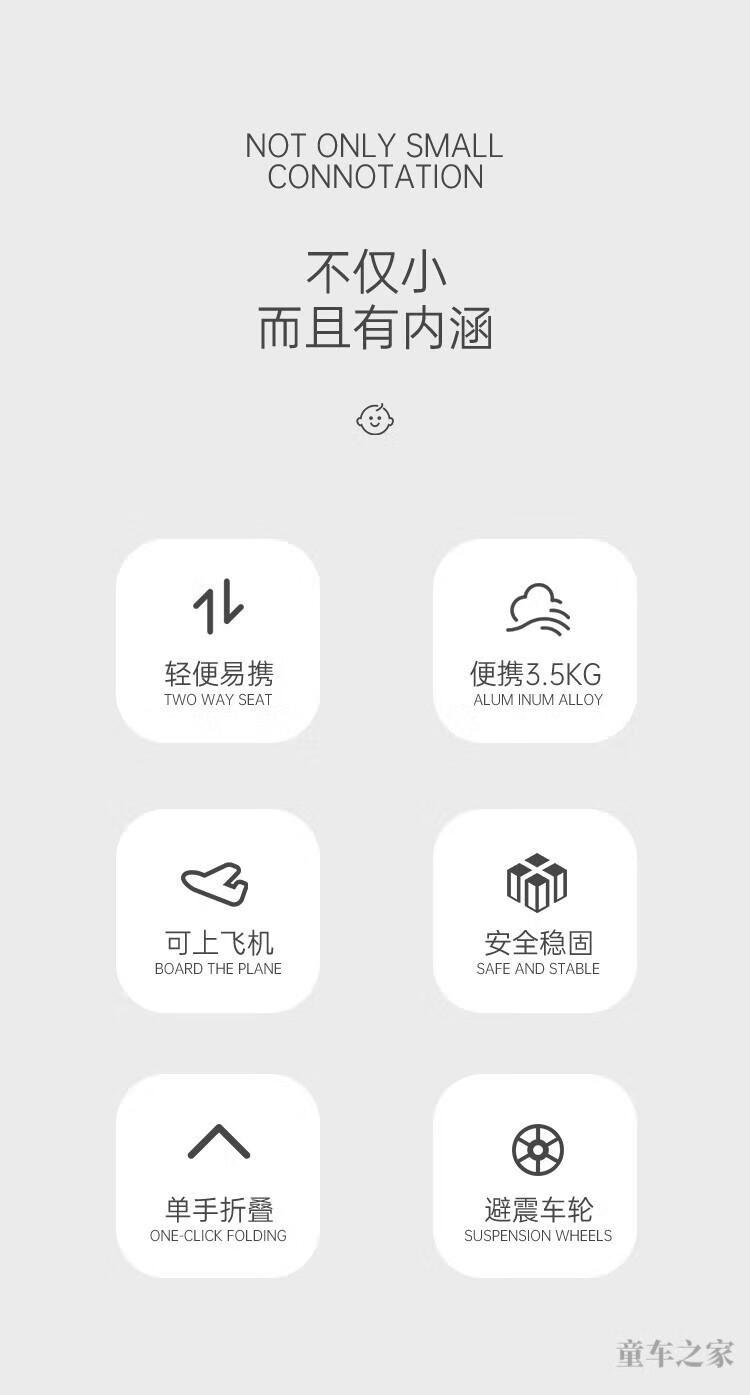 NOT ONLY SMALL
CONNOTATION

不仅小
而且有内涵

轻便易携
TWO WAY SEAT

便携3.5KG
ALUM INUM ALLOY

可上飞机
BOARD THE PLANE

安全稳固
SAFE AND STABLE

单手折叠
ONE-CLICK FOLDING

避震车轮
SUSPENSION WHEELS

童车之家