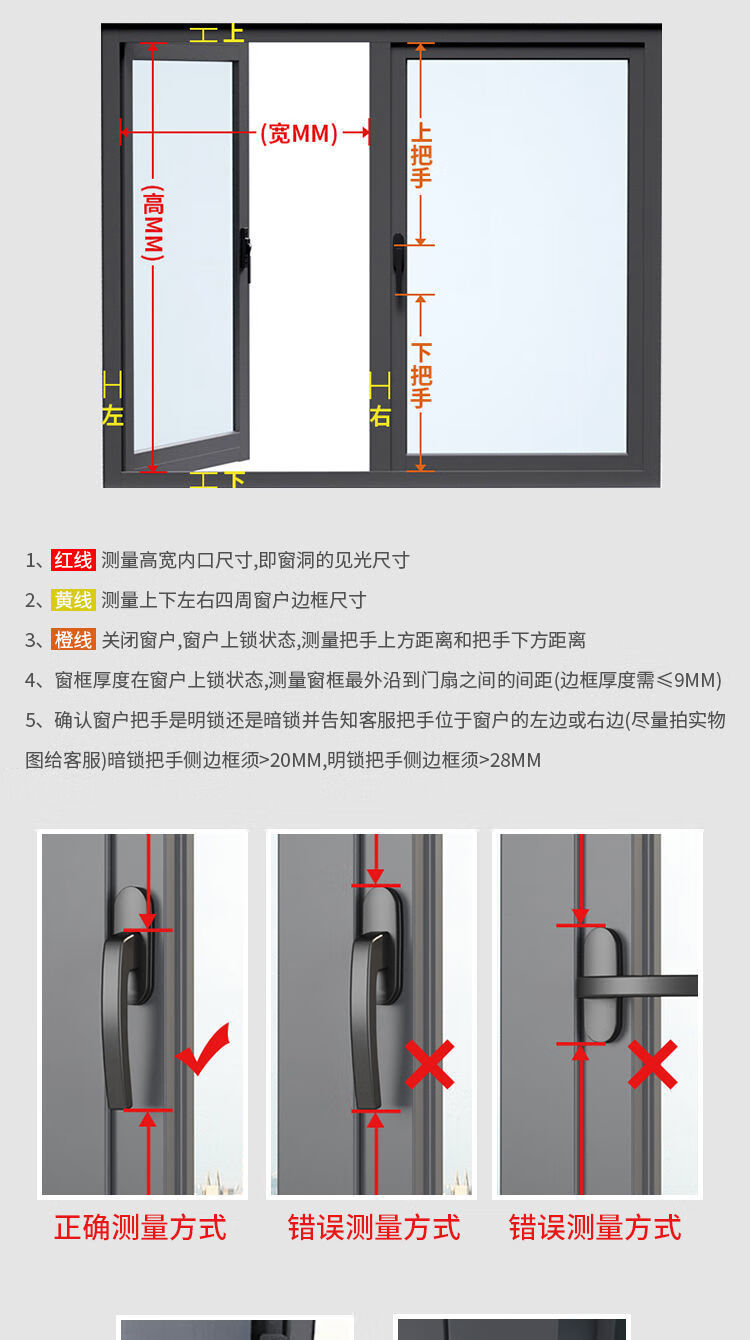 上
(宽MM)
(高MM)
上把手
下把手
左
右
下

1、红线 测量高宽内口尺寸,即窗洞的见光尺寸
2、黄线 测量上下左右四周窗户边框尺寸
3、橙线 关闭窗户,窗户上锁状态,测量把手上方距离和把手下方距离
4、窗框厚度在窗户上锁状态,测量窗框最外沿到门扇之间的间距(边框厚度需≤9MM)
5、确认窗户把手是明锁还是暗锁并告知客服把手位于窗户的左边或右边(尽量拍实物图给客服)暗锁把手侧边框须>20MM,明锁把手侧边框须>28MM

正确测量方式
错误测量方式
错误测量方式