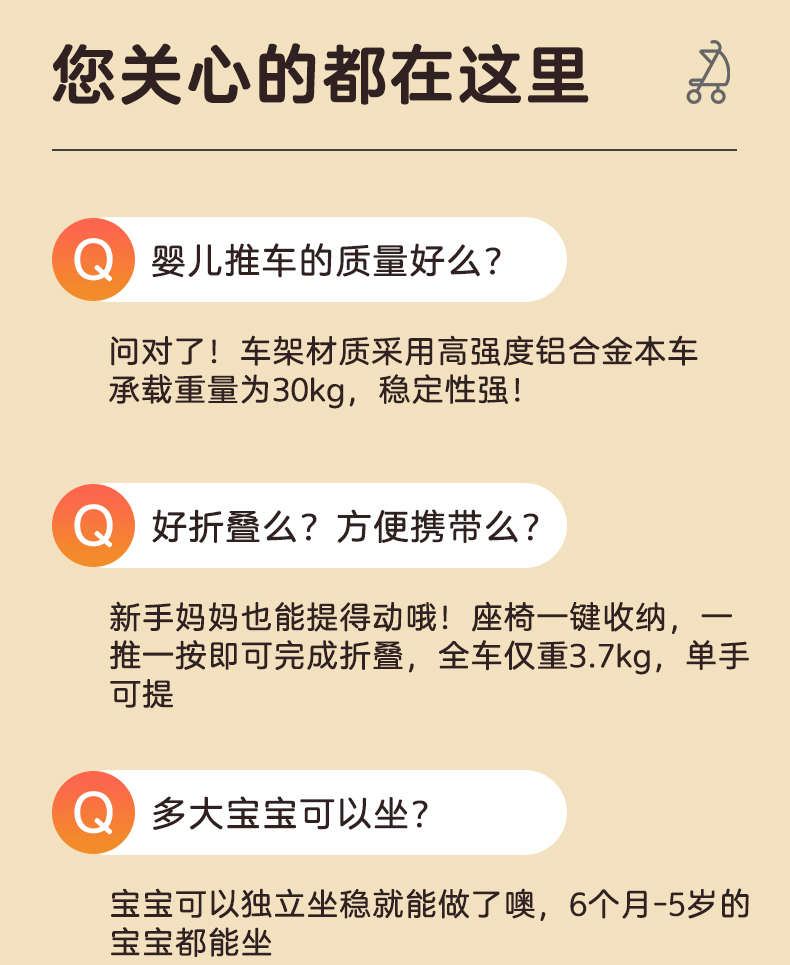 您关心的都在这里

Q 婴儿推车的质量好么?

问对了!车架材质采用高强度铝合金本车承载重量为30kg,稳定性强!

Q 好折叠么?方便携带么?

新手妈妈也能提得动哦!座椅一键收纳,一推一按即可完成折叠,全车仅重3.7kg,单手可提

Q 多大宝宝可以坐?

宝宝可以独立坐稳就能做了噢,6个月-5岁的宝宝都能坐