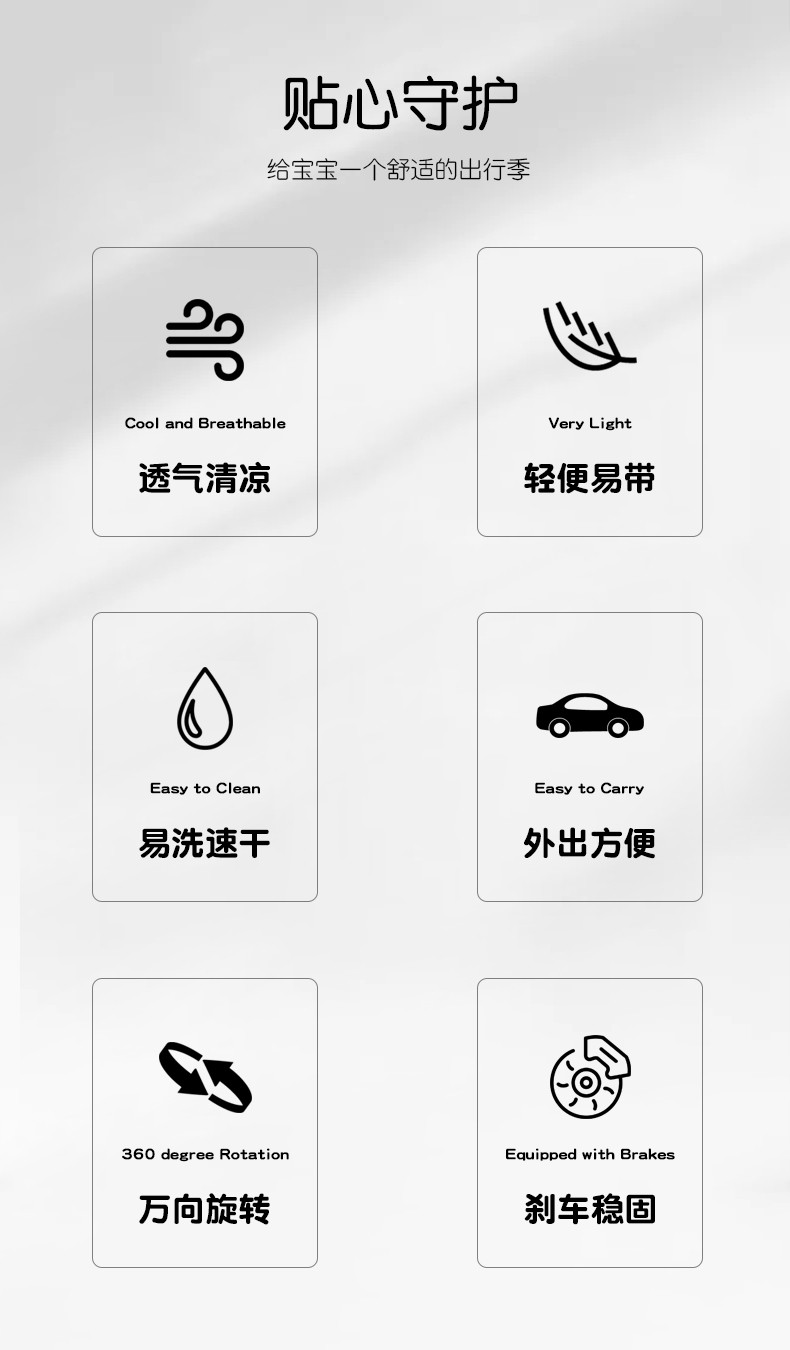 贴心守护

给宝宝一个舒适的出行季

Cool and Breathable

透气清凉

Very Light

轻便易带

Easy to Clean

易洗速干

Easy to Carry

外出方便

360 degree Rotation

万向旋转

Equipped with Brakes

刹车稳固